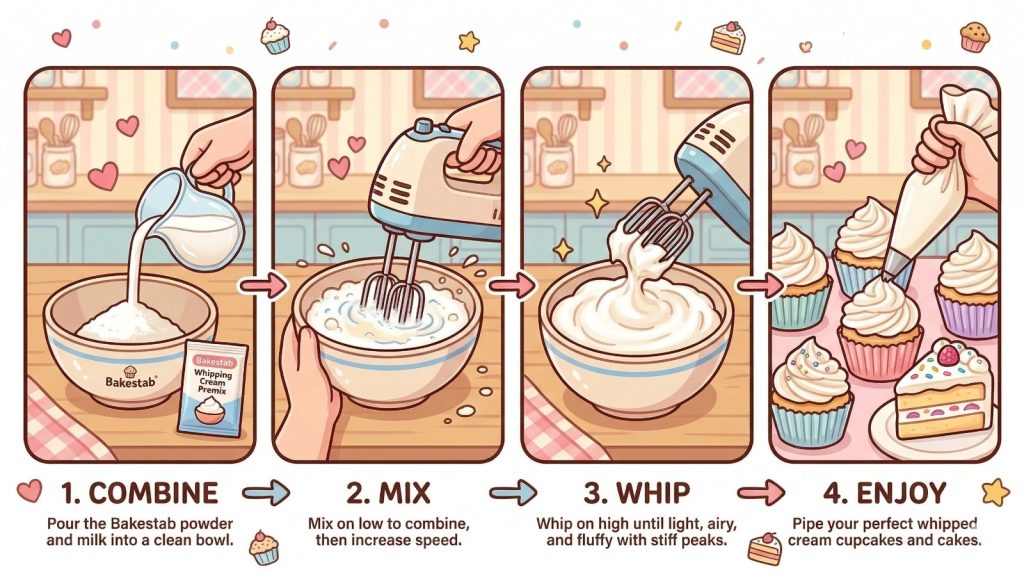 Bakestab

Bakestab
Whipping Cream Premix

1. COMBINE
Pour the Bakestab powder and milk into a clean bowl.

2. MIX
Mix on low to combine, then increase speed.

3. WHIP
Whip on high until light, airy, and fluffy with stiff peaks.

4. ENJOY
Pipe your perfect whipped cream cupcakes and cakes.