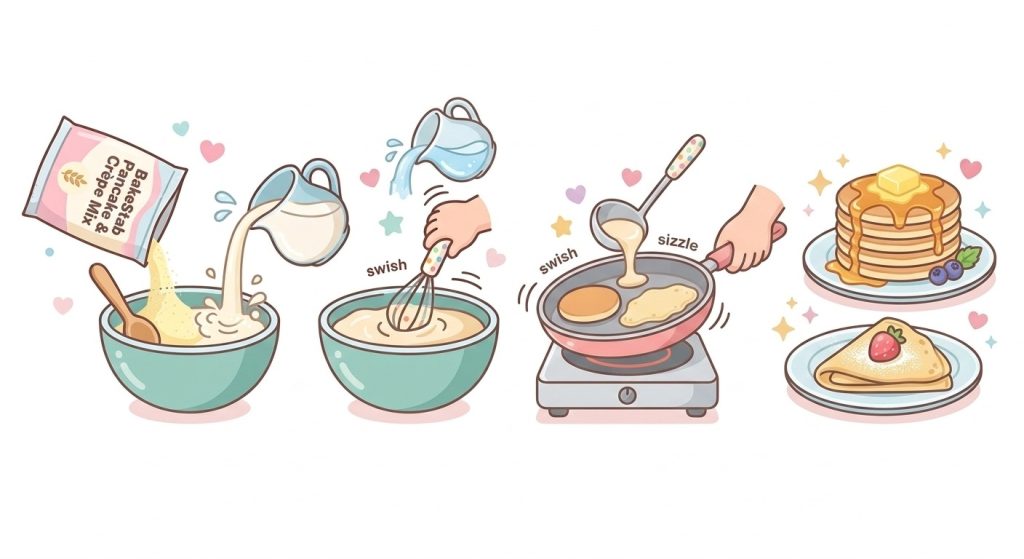 BakeStab Pancake & Crêpe Mix

swish

swish

sizzle