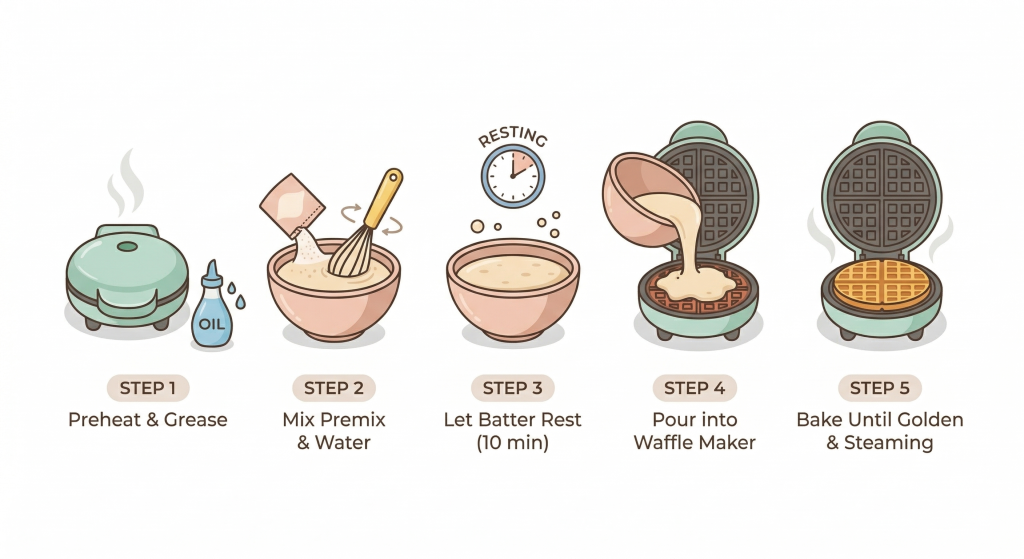 OIL

STEP 1
Preheat & Grease

STEP 2
Mix Premix & Water

RESTING

STEP 3
Let Batter Rest (10 min)

STEP 4
Pour into Waffle Maker

STEP 5
Bake Until Golden & Steaming